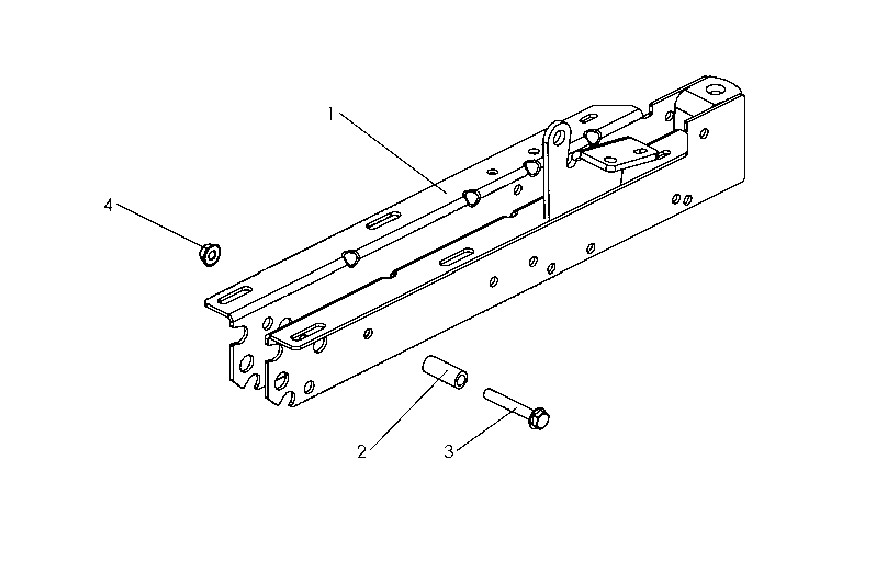 1

4

2

3