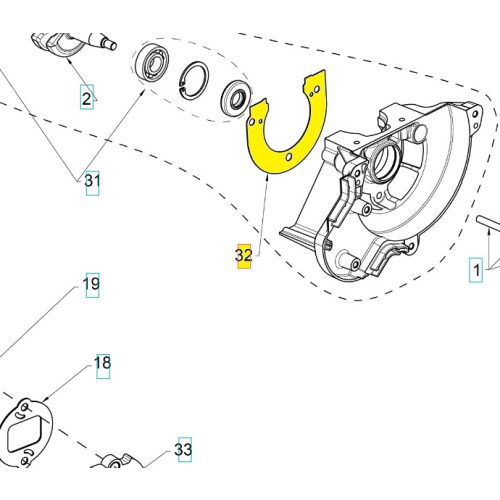 2
31
32
1
19
18
33