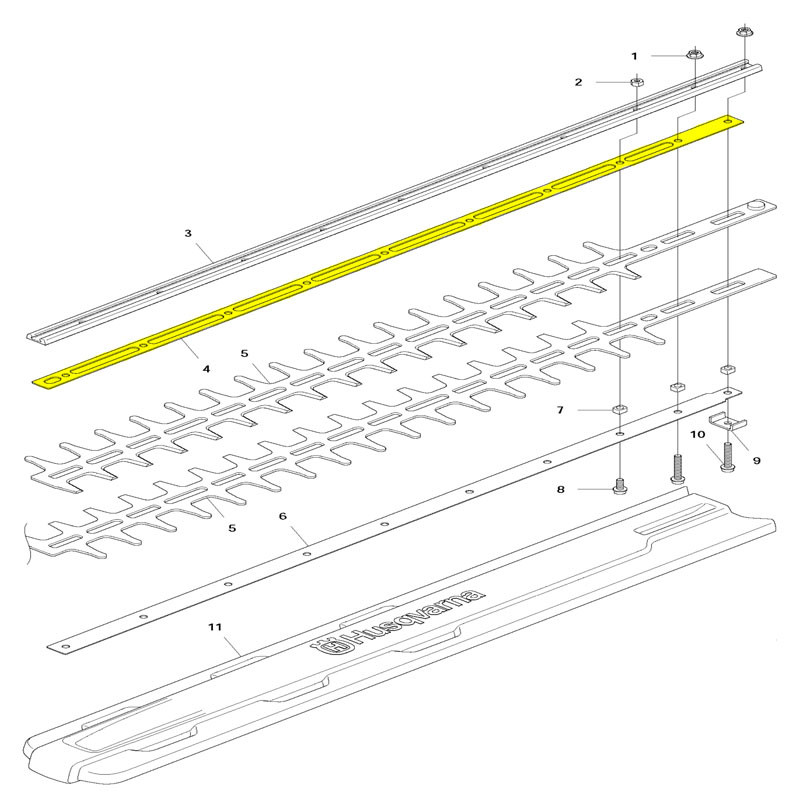 1
2
3
4
5
7
10
9
8
5
6
11
Husqvarna