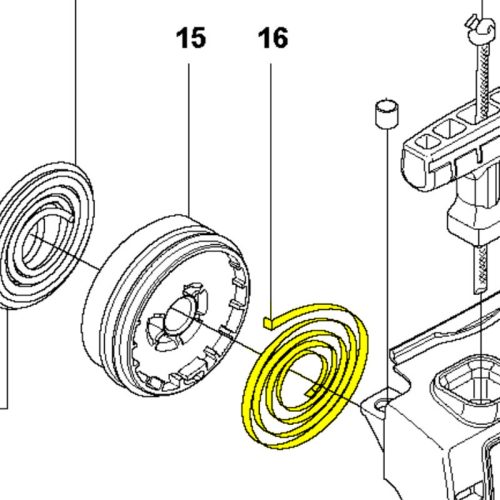 15
16