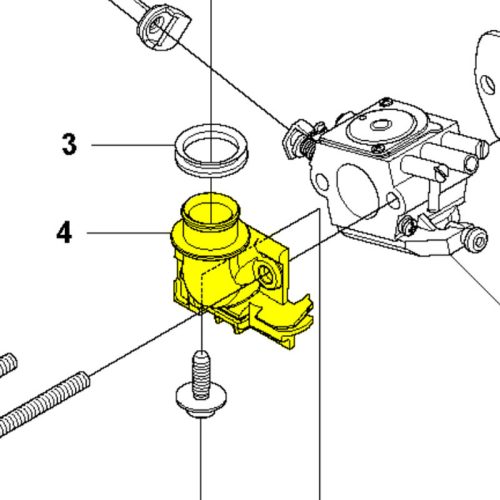 3

4