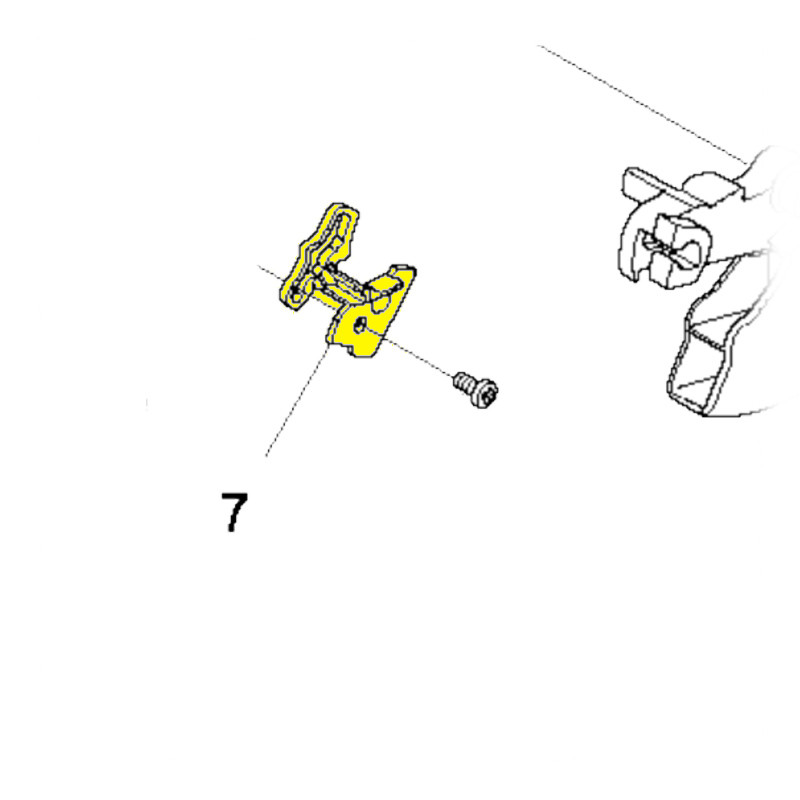 7