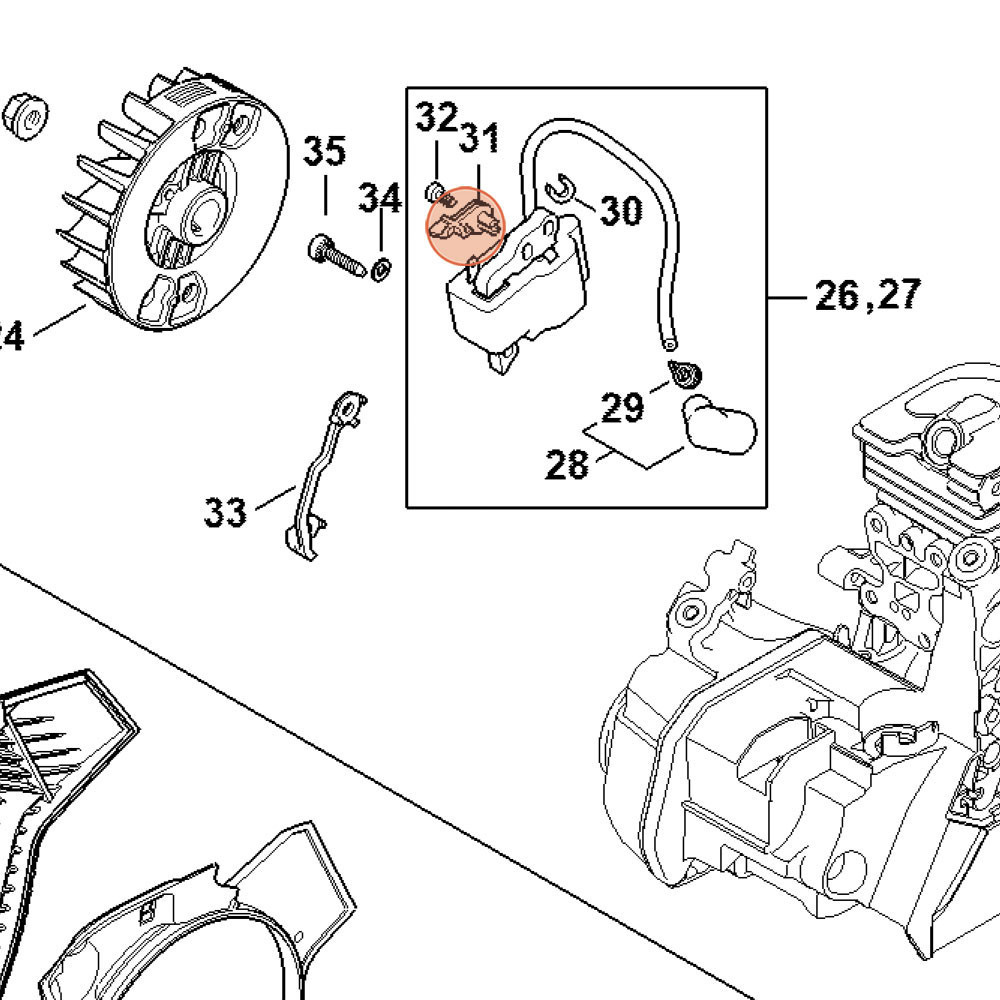 32
31
35
34
30
26,27
24
29
28
33