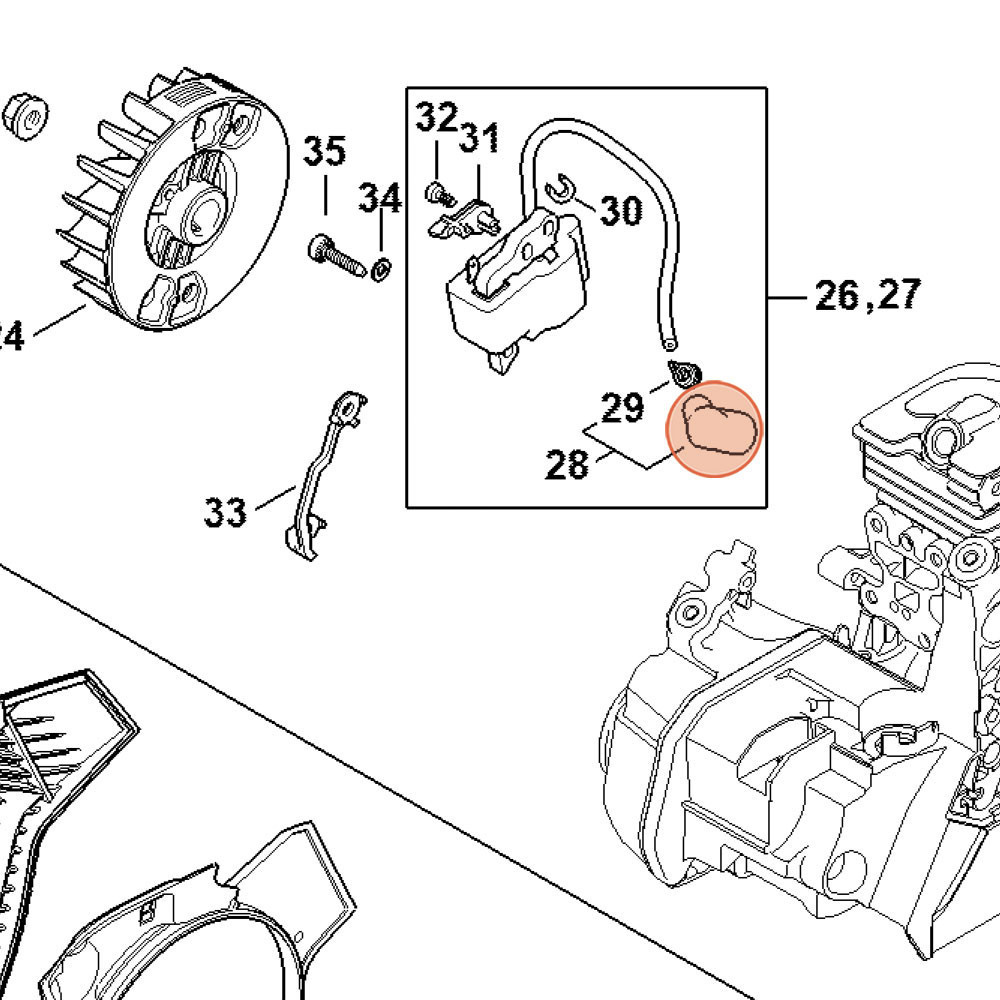 32
31
35
34
30
26,27
24
29
28
33