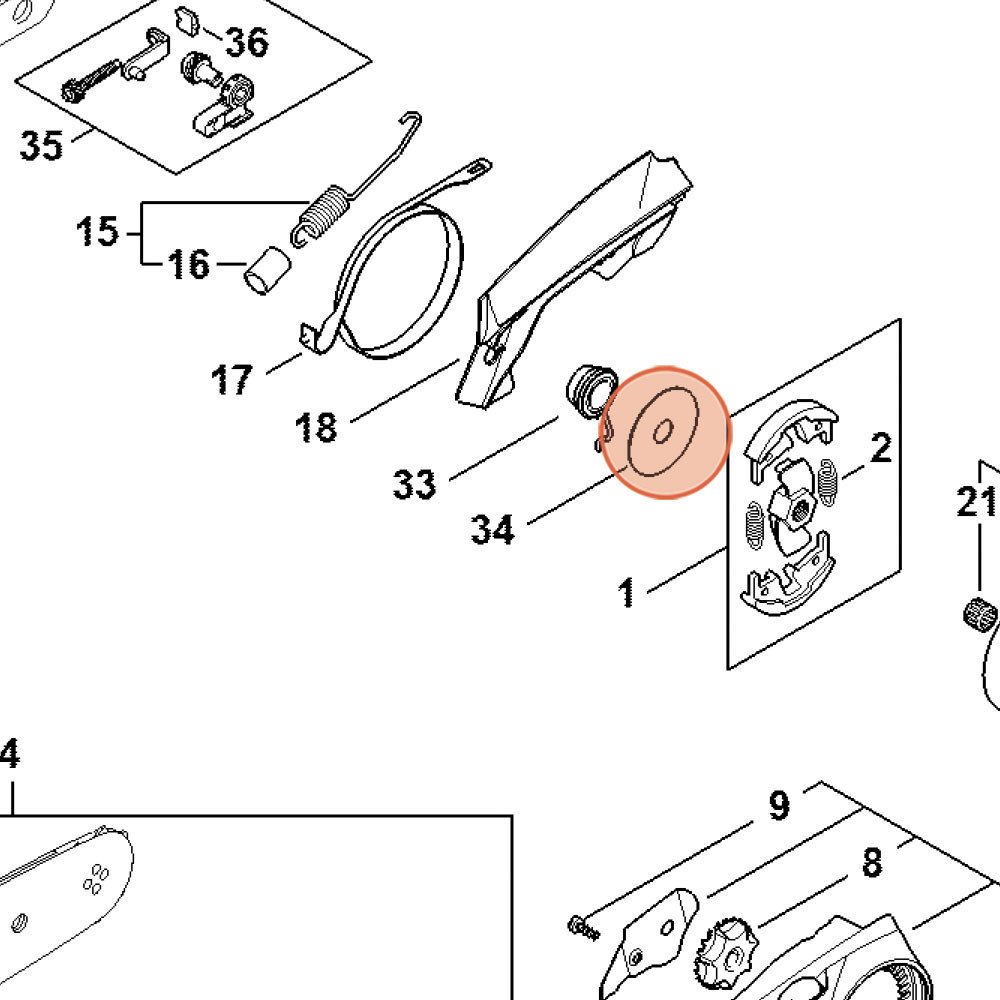 36
35
15
16
17
18
33
34
2
21
1
4
9
8