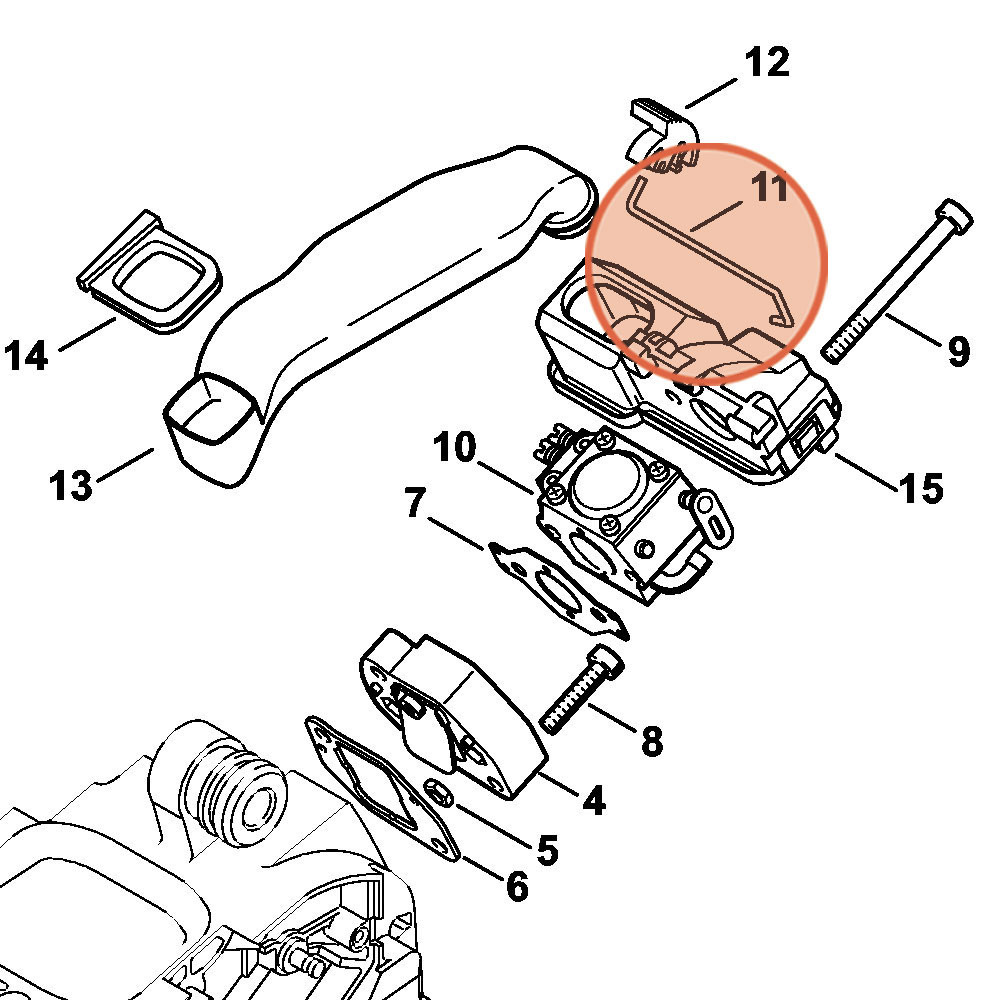 12
11
14
9
13
10
15
7
8
4
5
6