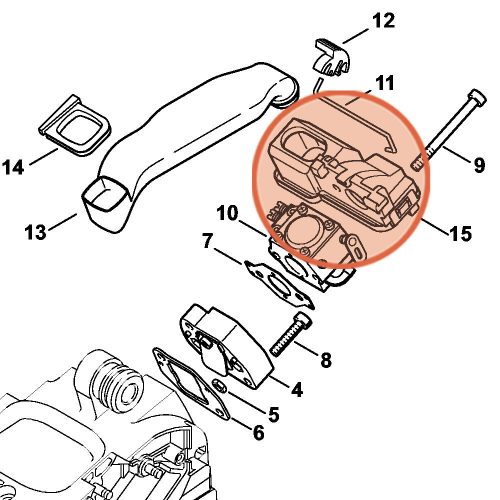 12
11
14
9
13
10
15
7
8
4
5
6