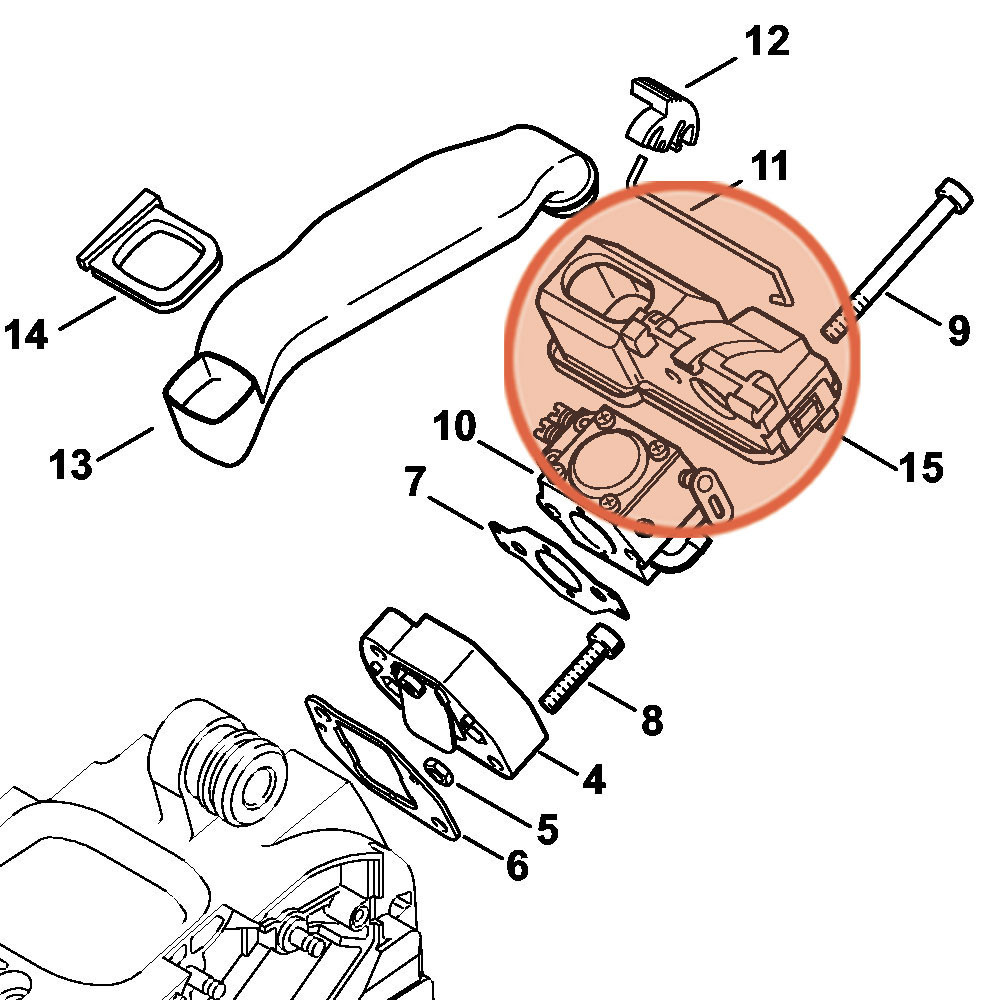 12
11
14
9
13
10
15
7
8
4
5
6