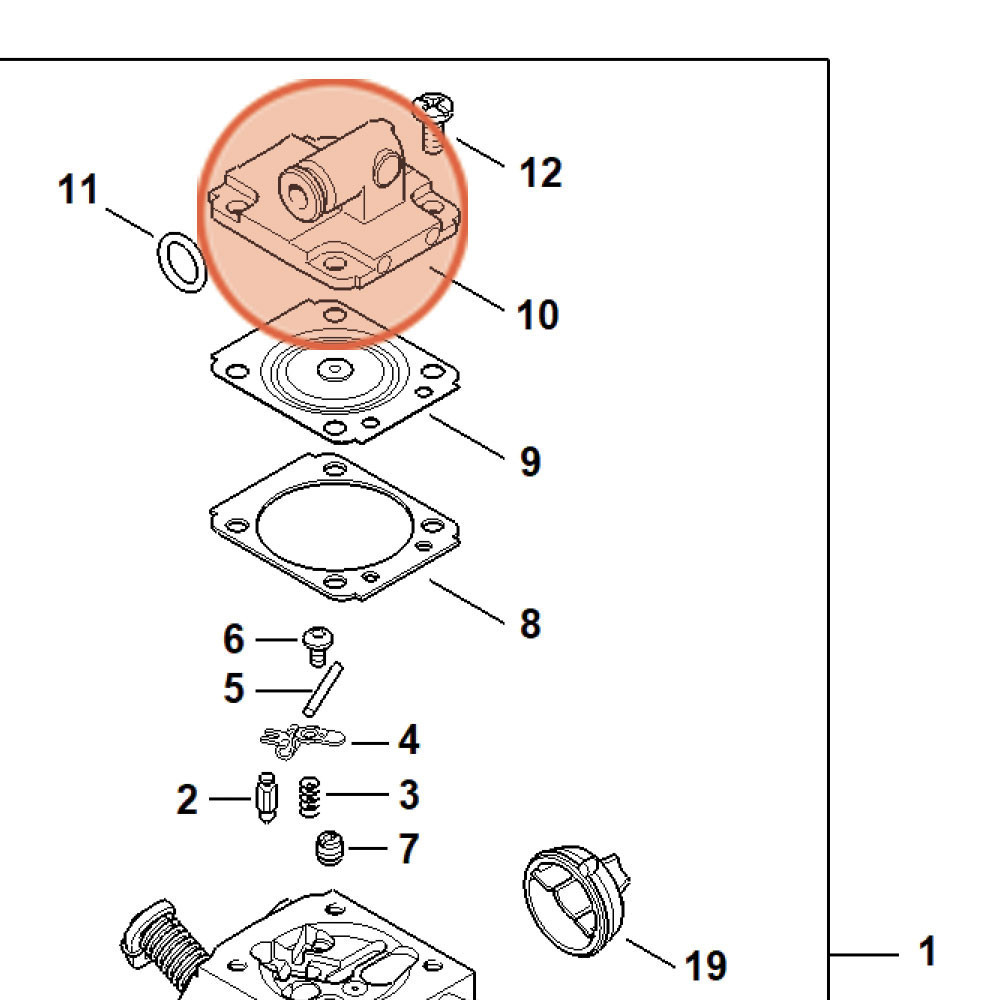 11
12
10
9
8
6
5
4
2
3
7
19
1