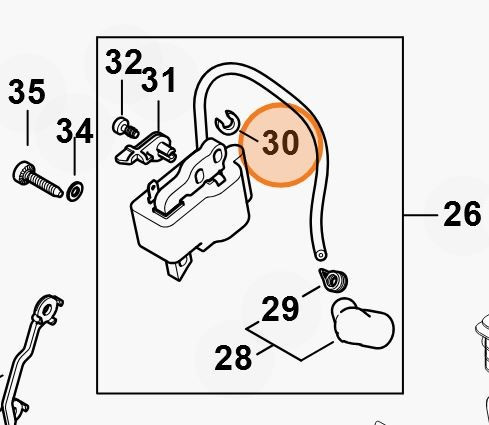 32
31
35
34
30
26
29
28