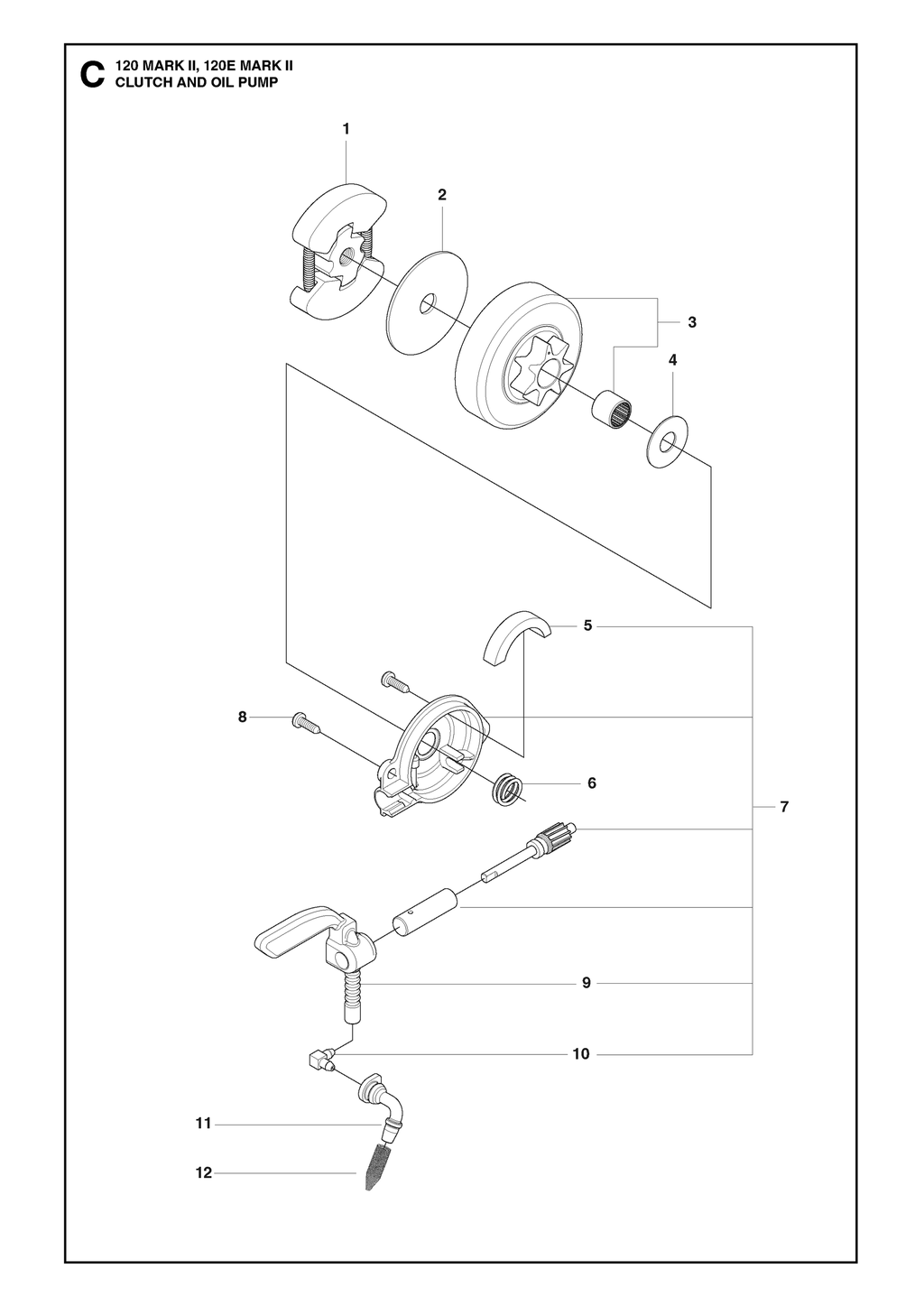 C 120 MARK II, 120E MARK II
CLUTCH AND OIL PUMP

1

2

3

4

5

8

6

7

9

10

11

12