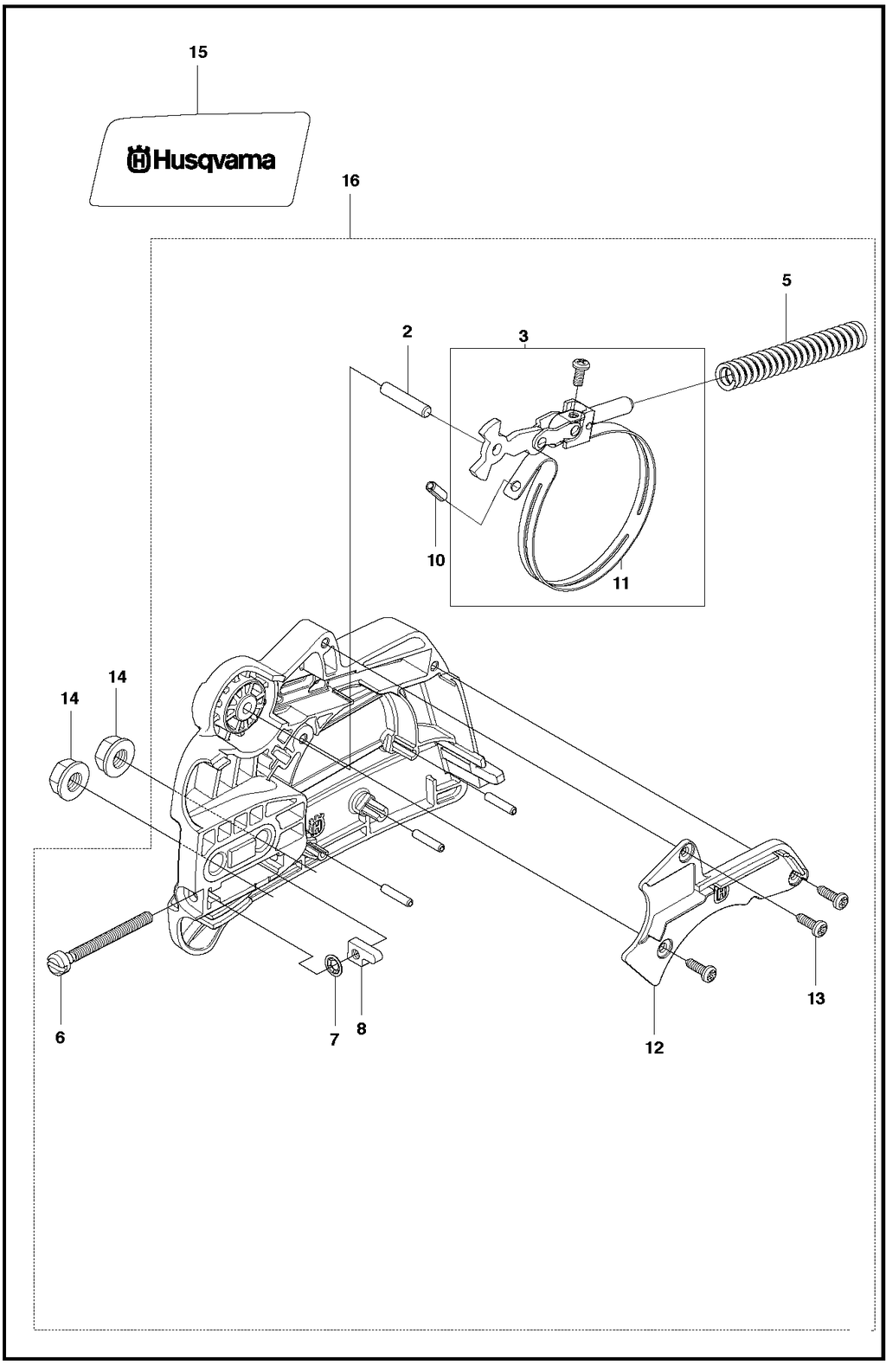 15

Husqvarna

16

5

2

3

10

11

14

14

6

7

8

12

13