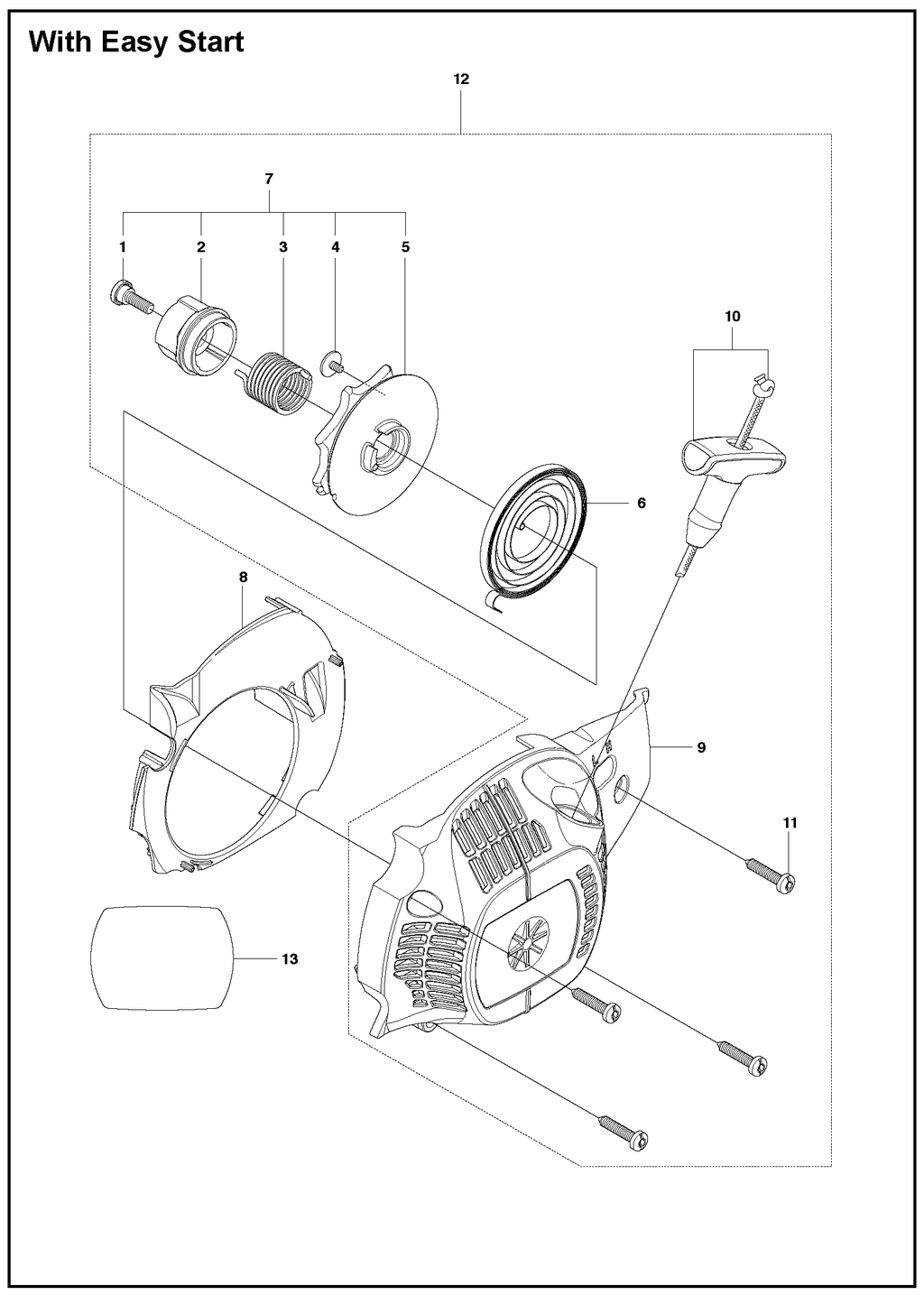 With Easy Start

12

7

1
2
3
4
5

10

6

8

9

11

13