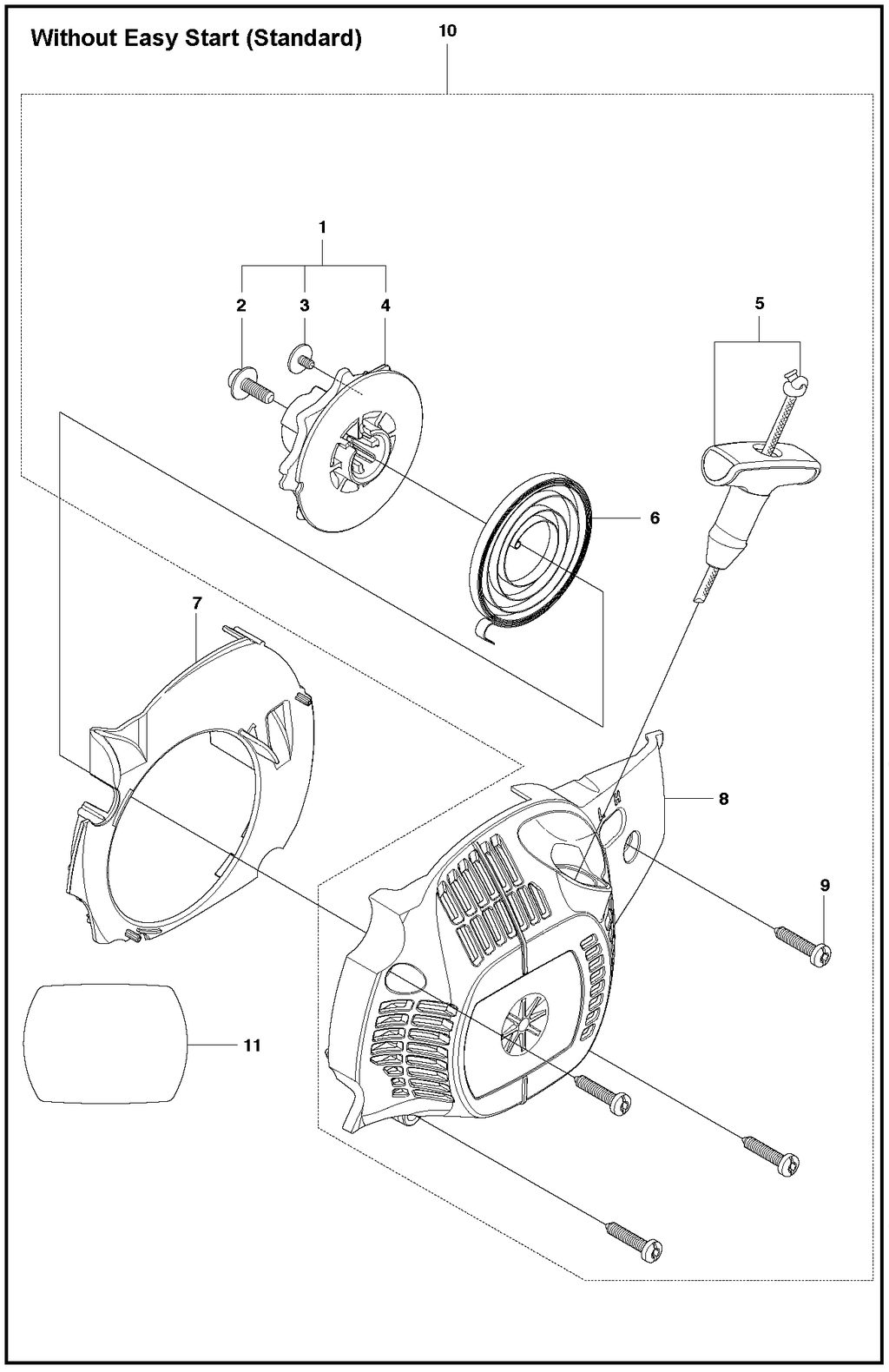 Without Easy Start (Standard)

10

1

2

3

4

5

6

7

8

9

11